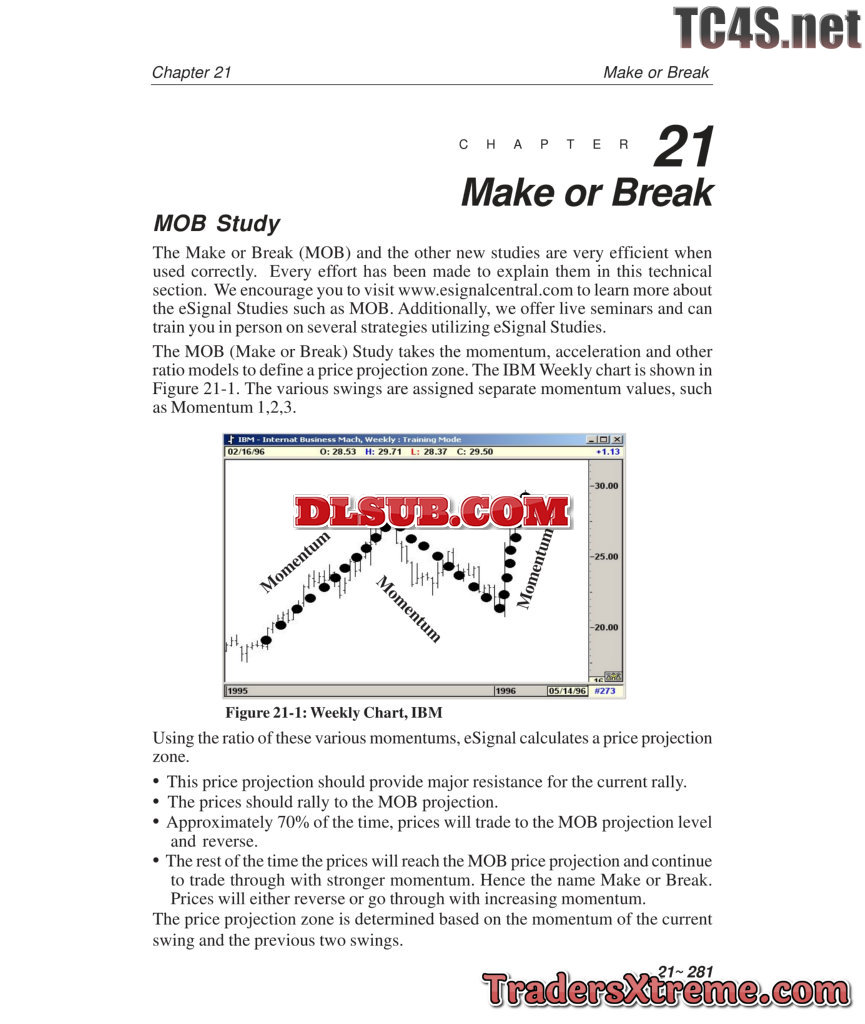 TC4S.net

Chapter 21 Make or Break

CHAPTER 21
Make or Break

MOB Study

The Make or Break (MOB) and the other new studies are very efficient when used correctly. Every effort has been made to explain them in this technical section. We encourage you to visit www.esignalcentral.com to learn more about the eSignal Studies such as MOB. Additionally, we offer live seminars and can train you in person on several strategies utilizing eSignal Studies.

The MOB (Make or Break) Study takes the momentum, acceleration and other ratio models to define a price projection zone. The IBM Weekly chart is shown in Figure 21-1. The various swings are assigned separate momentum values, such as Momentum 1,2,3.

IBM - Internat Business Mach, Weekly : Training Mode
02/16/96 O: 28.53 H: 29.71 L: 28.37 C: 29.50 +1.13
DLSUB.COM
Momentum
Momentum
Momentum
30.00
25.00
20.00
1995 1996 05/14/96 #273

Figure 21-1: Weekly Chart, IBM

Using the ratio of these various momentums, eSignal calculates a price projection zone.

• This price projection should provide major resistance for the current rally.
• The prices should rally to the MOB projection.
• Approximately 70% of the time, prices will trade to the MOB projection level and reverse.
• The rest of the time the prices will reach the MOB price projection and continue to trade through with stronger momentum. Hence the name Make or Break. Prices will either reverse or go through with increasing momentum.

The price projection zone is determined based on the momentum of the current swing and the previous two swings.

21~ 281
TradersXtreme.com