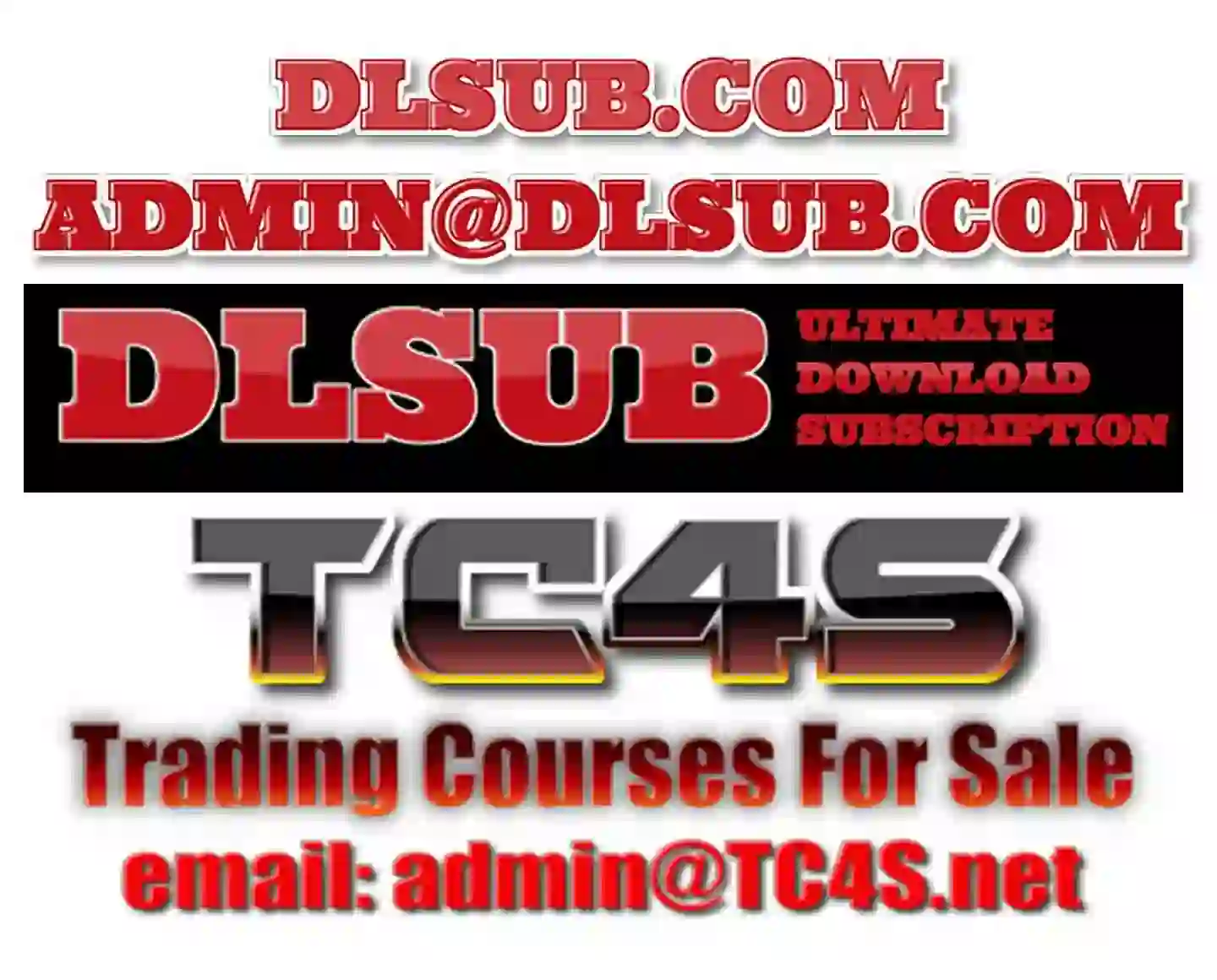 DLSUB.COM
ADMIN@DLSUB.COM

DLSUB ULTIMATE DOWNLOAD SUBSCRIPTION

TC4S
Trading Courses For Sale
email: admin@TC4S.net